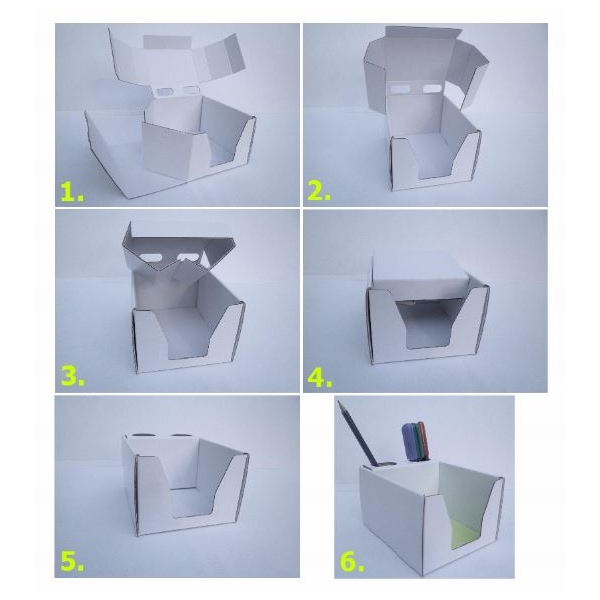 1.

2.

3.

4.

5.

6.